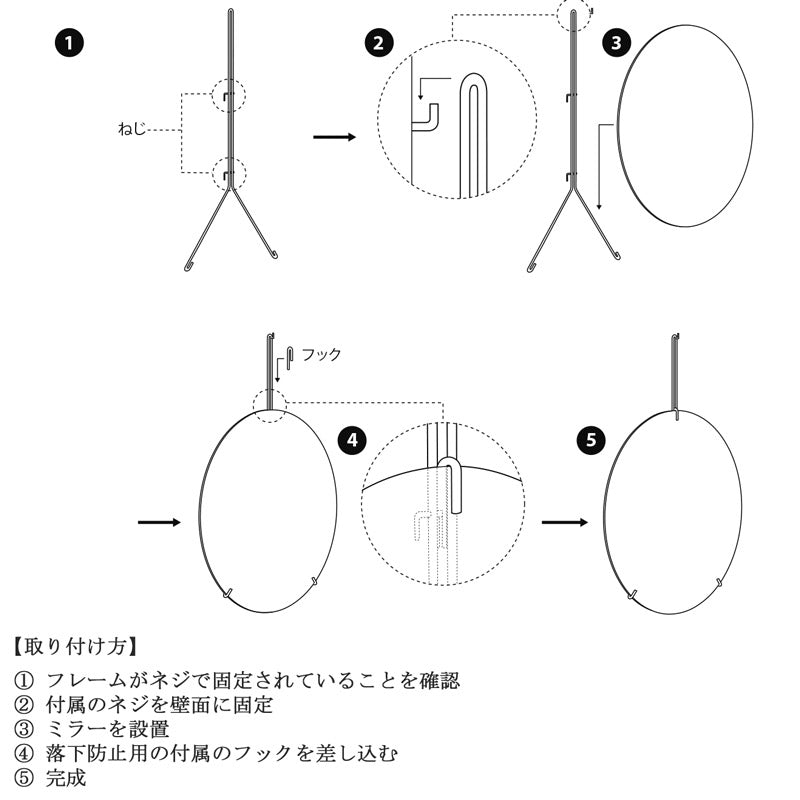 1
ねじ

2

3

フック

4

5

【取り付け方】

① フレームがネジで固定されていることを確認
② 付属のネジを壁面に固定
③ ミラーを設置
④ 落下防止用の付属のフックを差し込む
⑤ 完成