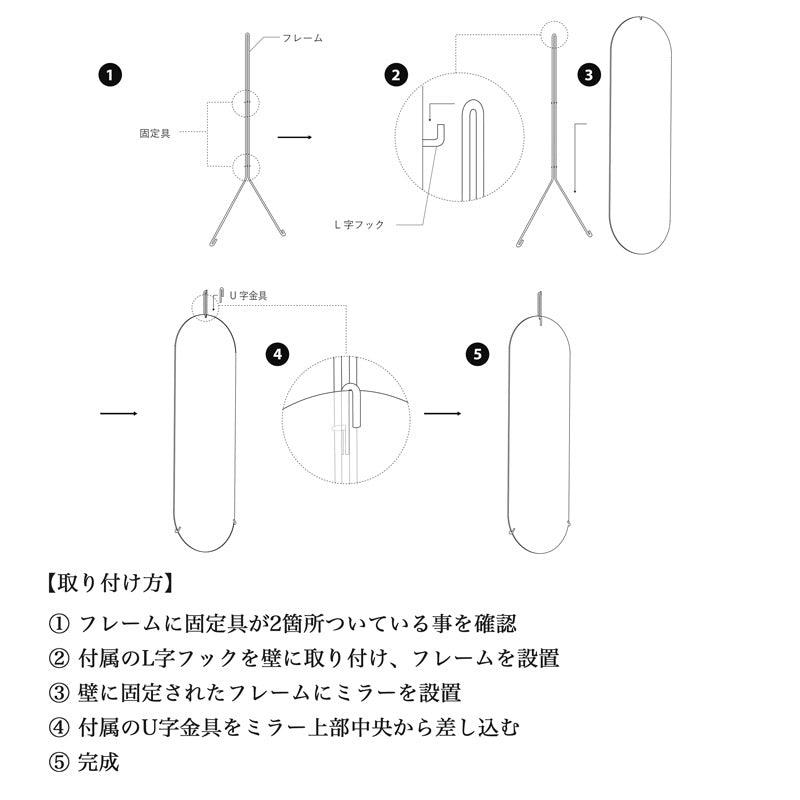 1

フレーム

固定具

2

L 字フック

3

U 字金具

4

5

【取り付け方】

① フレームに固定具が2箇所ついている事を確認

② 付属のL字フックを壁に取り付け、フレームを設置

③ 壁に固定されたフレームにミラーを設置

④ 付属のU字金具をミラー上部中央から差し込む

⑤ 完成